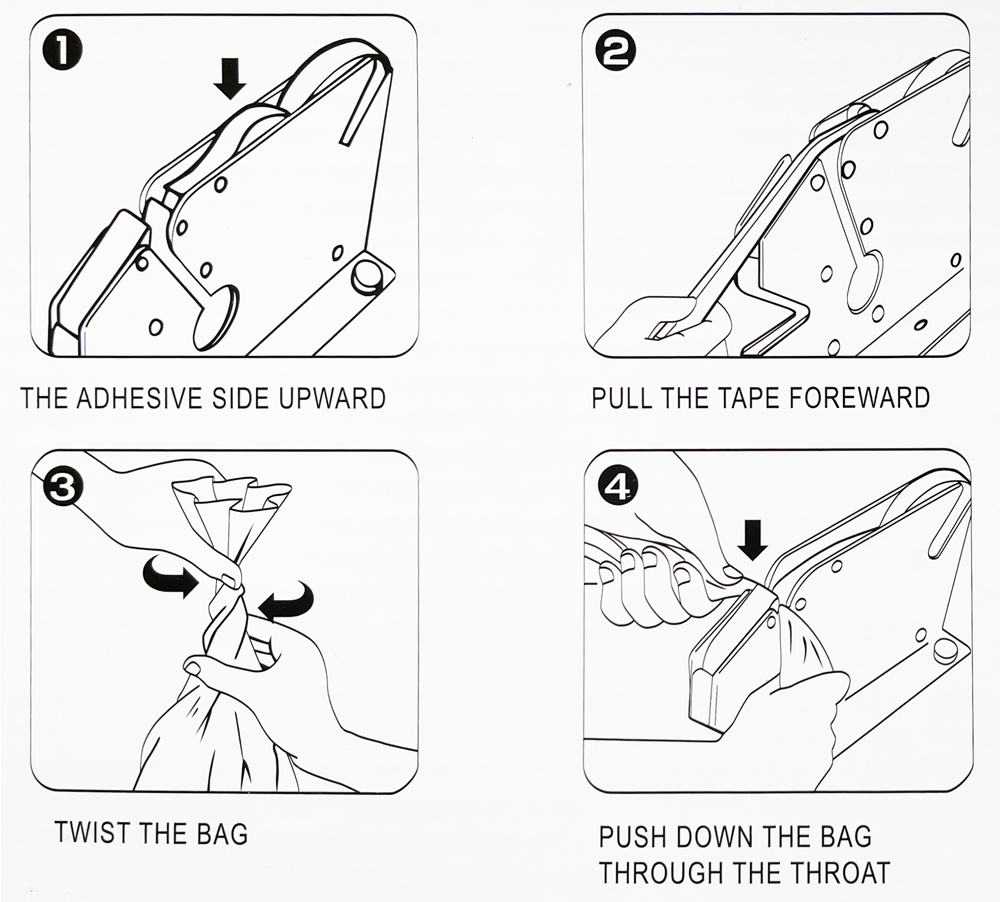 1

THE ADHESIVE SIDE UPWARD

2

PULL THE TAPE FOREWARD

3

TWIST THE BAG

4

PUSH DOWN THE BAG THROUGH THE THROAT